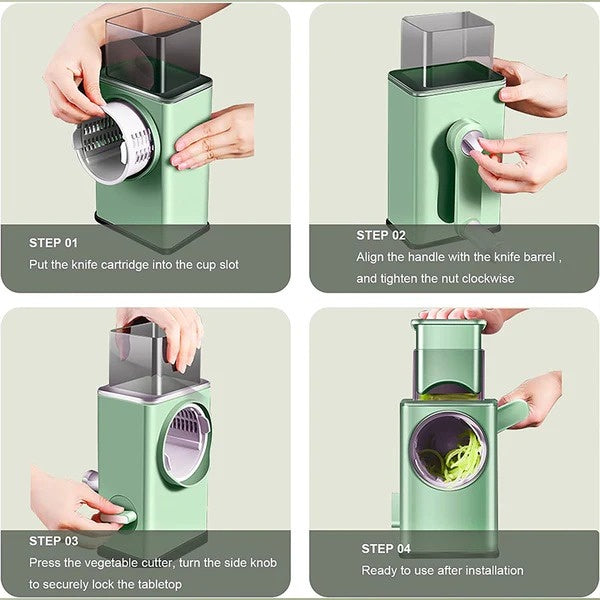 STEP 01
Put the knife cartridge into the cup slot

STEP 02
Align the handle with the knife barrel , and tighten the nut clockwise

STEP 03
Press the vegetable cutter, turn the side knob to securely lock the tabletop

STEP 04
Ready to use after installation